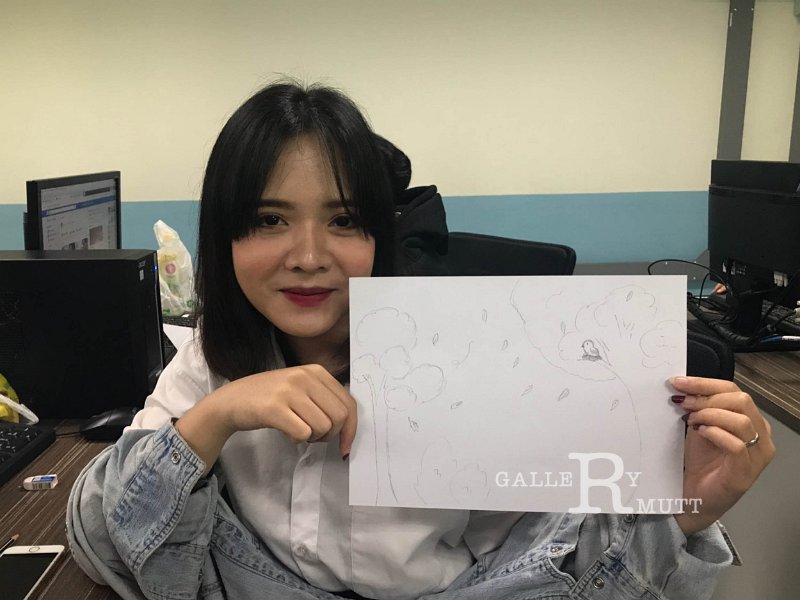 GALLERY RMUTT